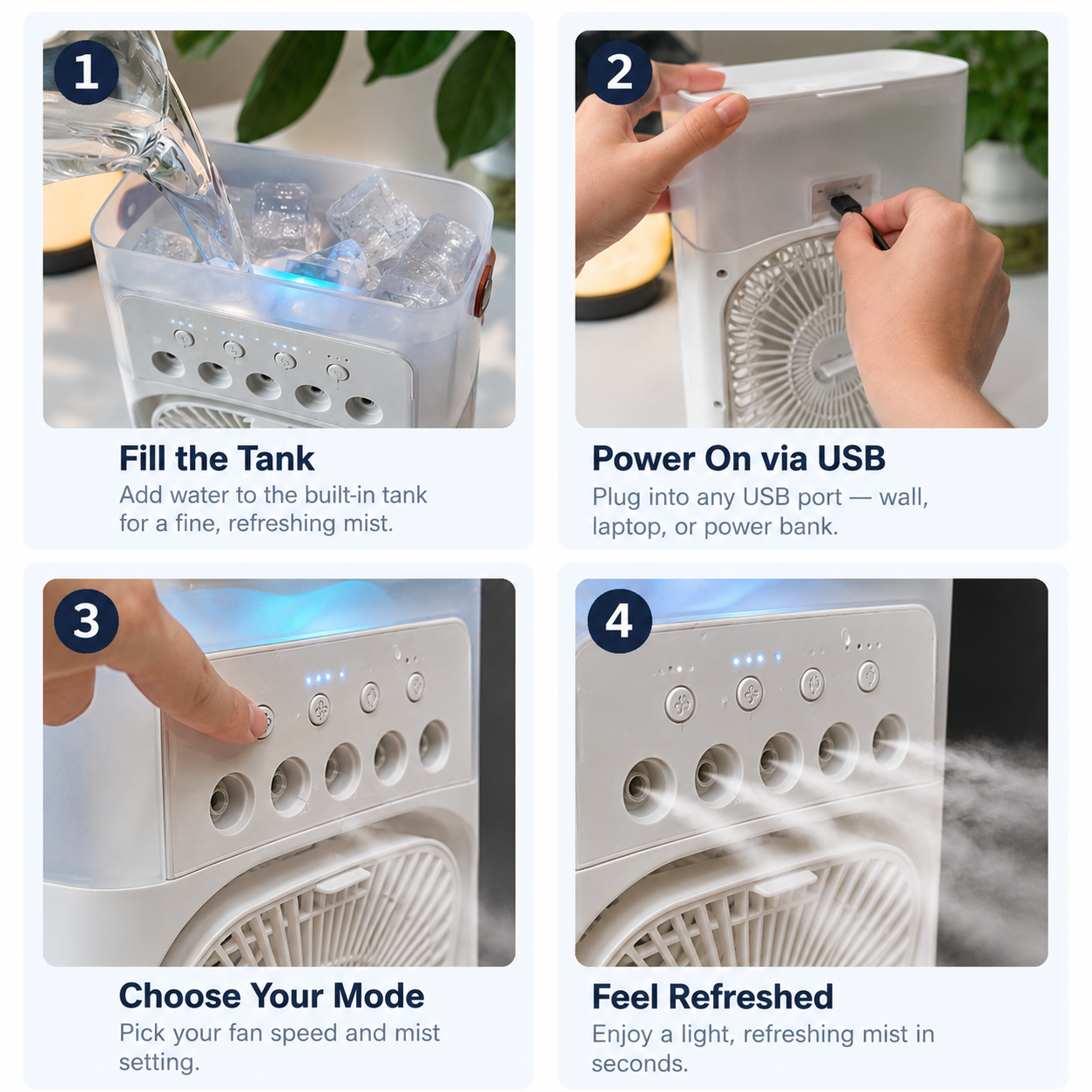 1

Fill the Tank
Add water to the built-in tank for a fine, refreshing mist.

2

Power On via USB
Plug into any USB port — wall, laptop, or power bank.

3

Choose Your Mode
Pick your fan speed and mist setting.

4

Feel Refreshed
Enjoy a light, refreshing mist in seconds.